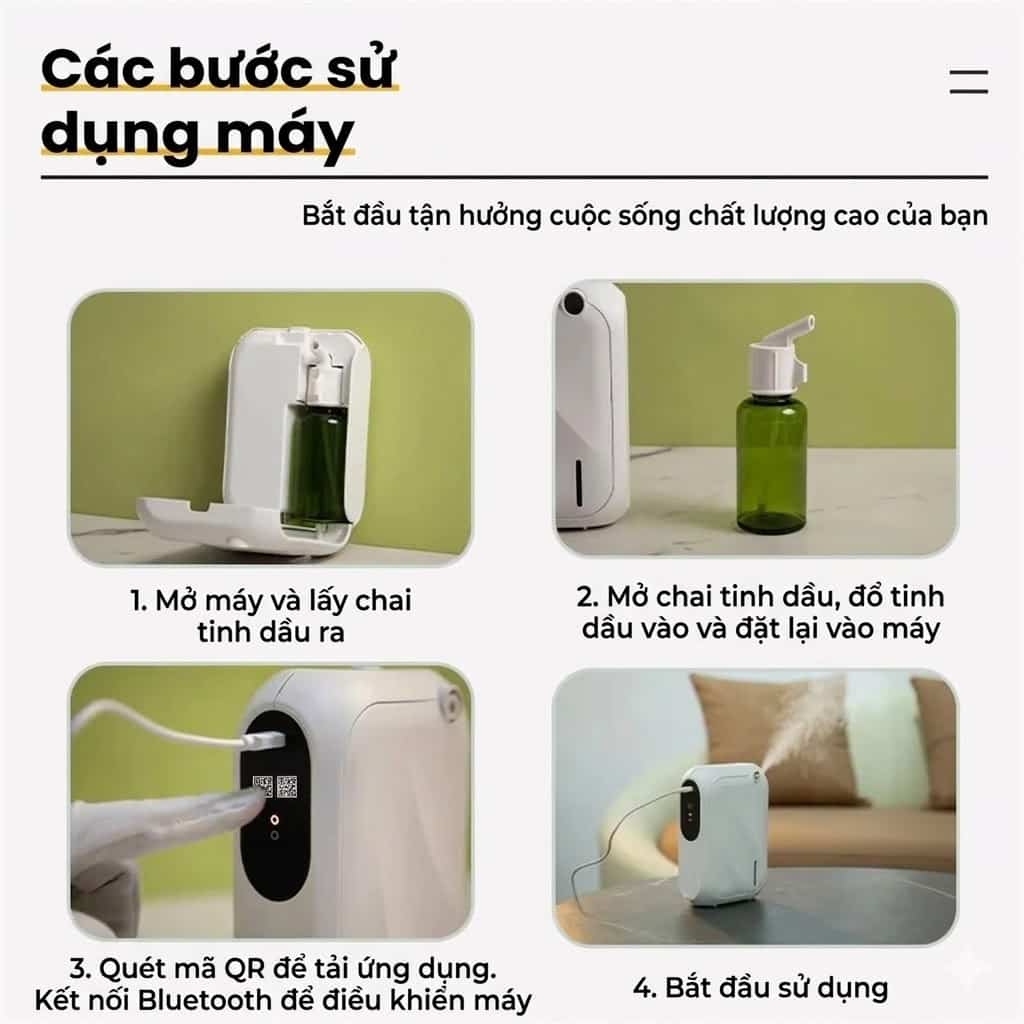 Các bước sử dụng máy

Bắt đầu tận hưởng cuộc sống chất lượng cao của bạn

1. Mở máy và lấy chai tinh dầu ra

2. Mở chai tinh dầu, đổ tinh dầu vào và đặt lại vào máy

3. Quét mã QR để tải ứng dụng. Kết nối Bluetooth để điều khiển máy

4. Bắt đầu sử dụng